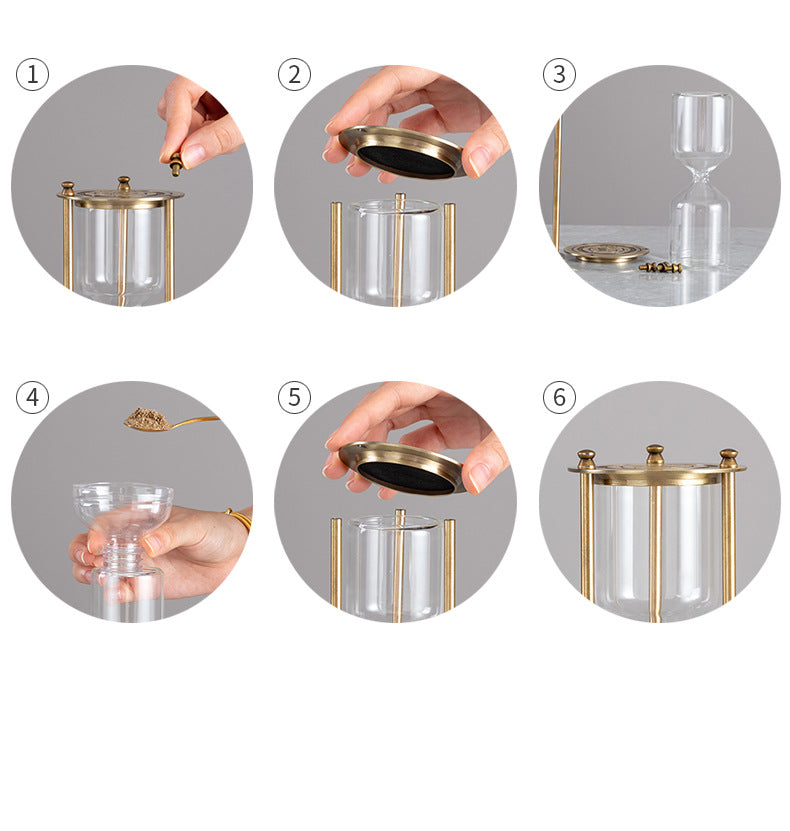 1

2

3

4

5

6